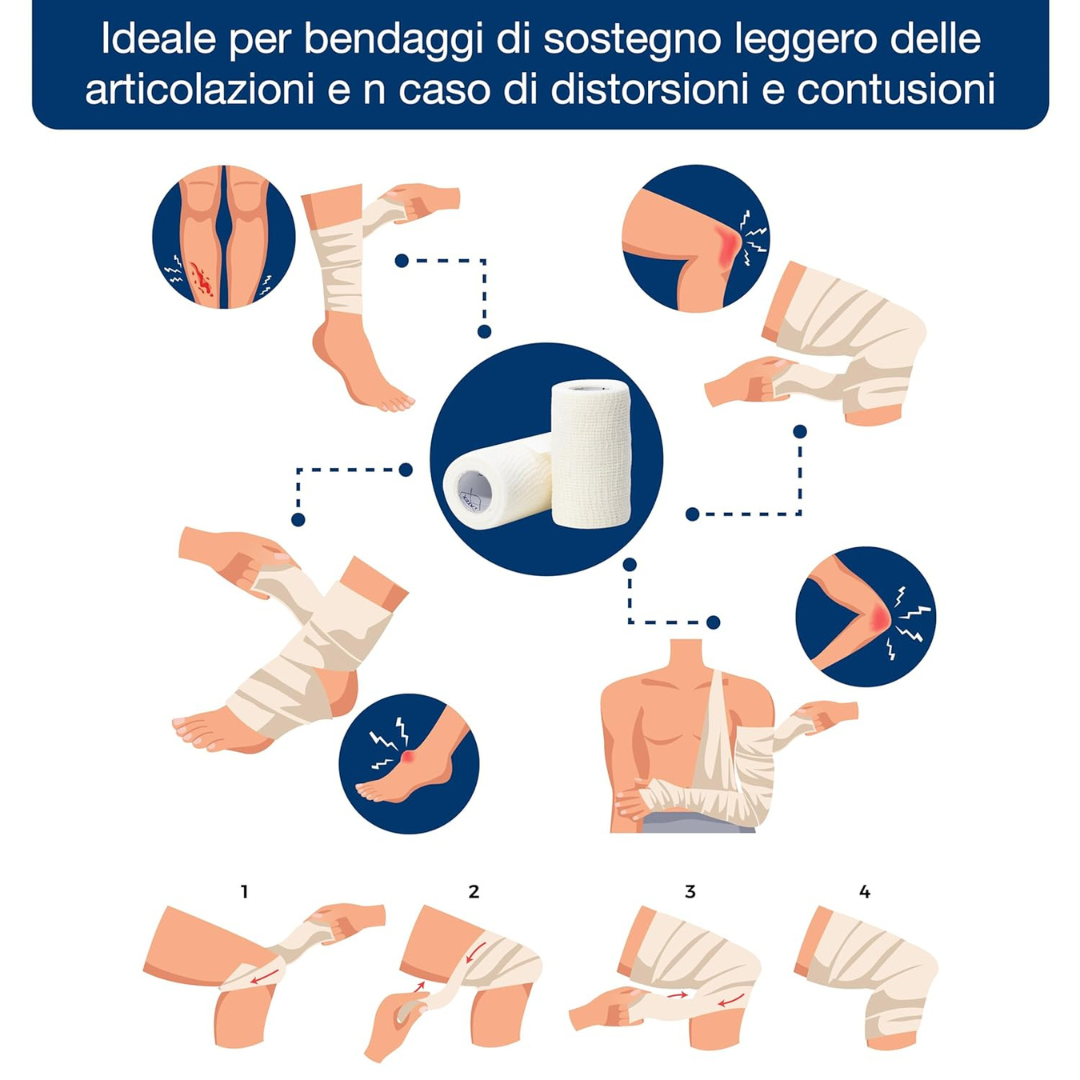 Ideale per bendaggi di sostegno leggero delle articolazioni e n caso di distorsioni e contusioni

1

2

3

4