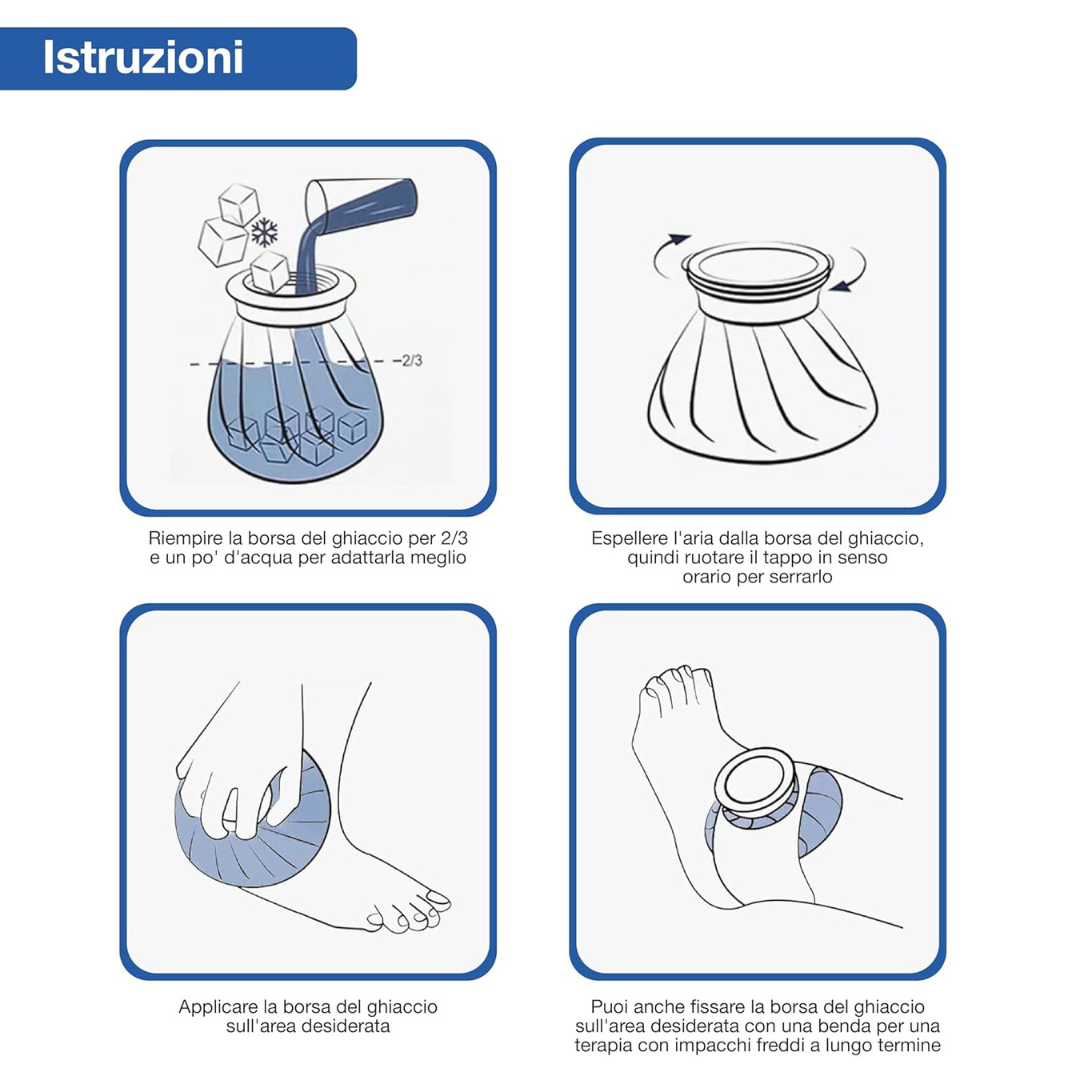 Istruzioni

2/3

Riempire la borsa del ghiaccio per 2/3 e un po' d'acqua per adattarla meglio

Espellere l'aria dalla borsa del ghiaccio, quindi ruotare il tappo in senso orario per serrarlo

Applicare la borsa del ghiaccio sull'area desiderata

Puoi anche fissare la borsa del ghiaccio sull'area desiderata con una benda per una terapia con impacchi freddi a lungo termine